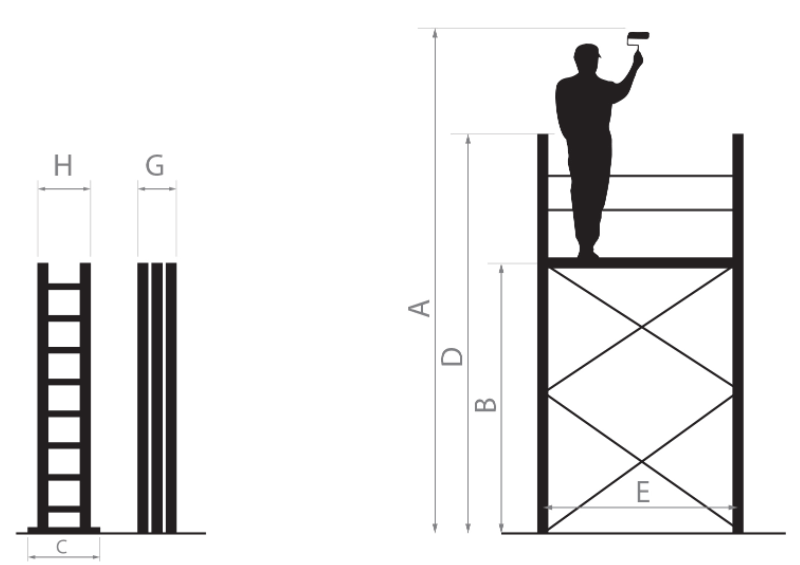 H
G
C
A
D
B
E