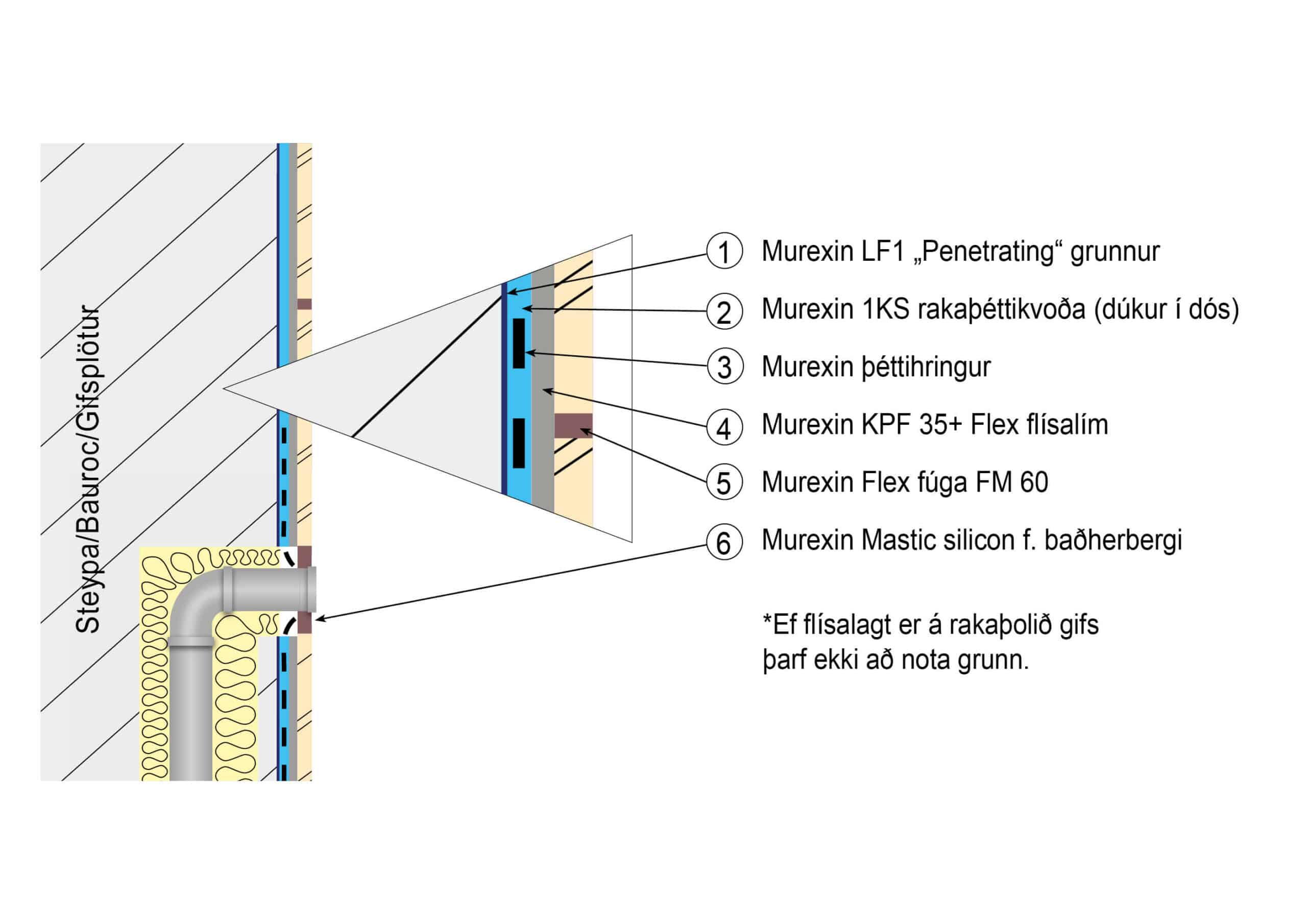 Steypa/Bauroc/Gifsplötur

1 Murexin LF1 „Penetrating“ grunnur

2 Murexin 1KS rakaþéttikvoða (dúkur í dós)

3 Murexin þéttihringur

4 Murexin KPF 35+ Flex flísalím

5 Murexin Flex fúga FM 60

6 Murexin Mastic silicon f. baðherbergi

*Ef flísalagt er á rakaþolið gifs þarf ekki að nota grunn.